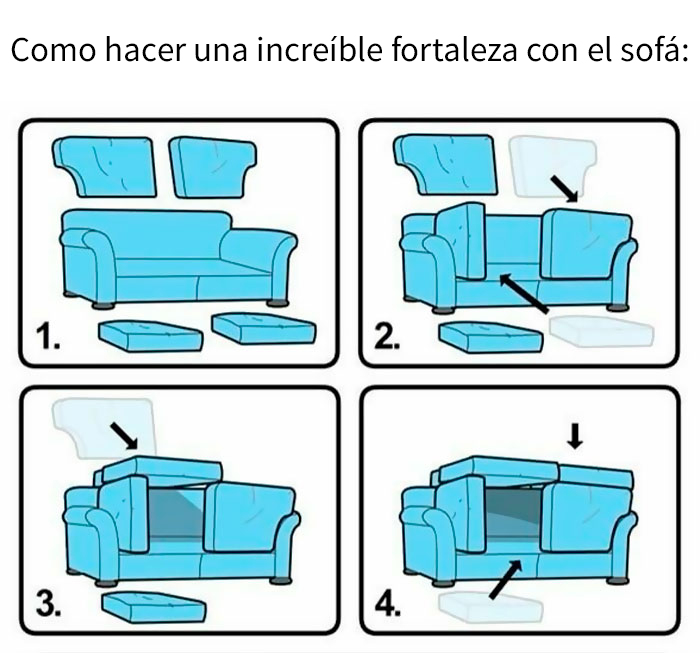 Como hacer una increíble fortaleza con el sofá:

1.

2.

3.

4.